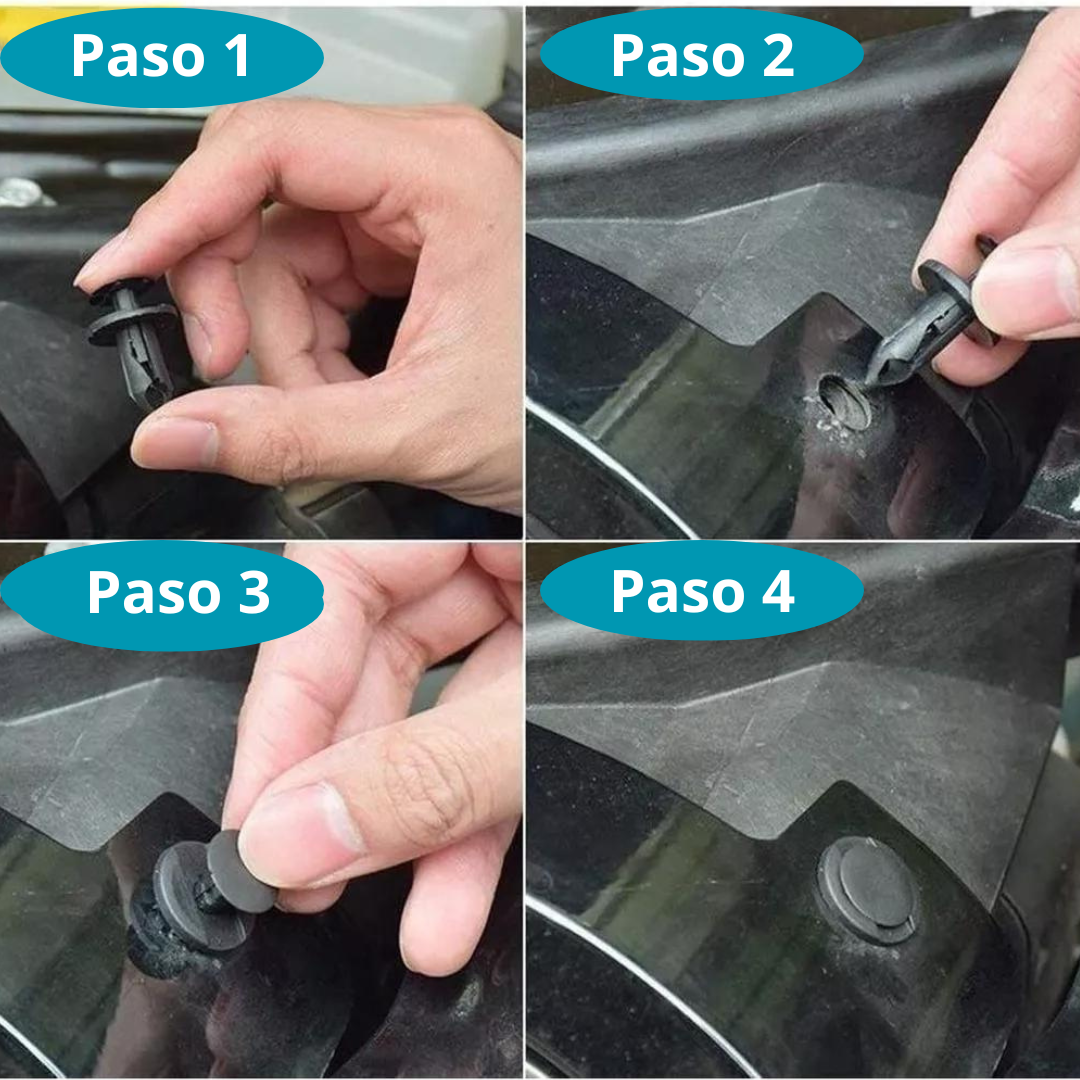 Paso 1

Paso 2

Paso 3

Paso 4